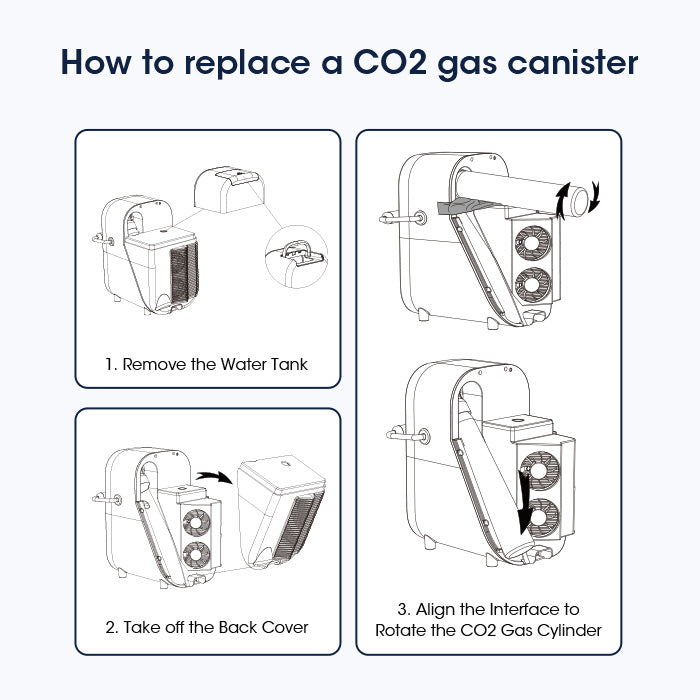 How to replace a CO2 gas canister

1. Remove the Water Tank

2. Take off the Back Cover

3. Align the Interface to Rotate the CO2 Gas Cylinder